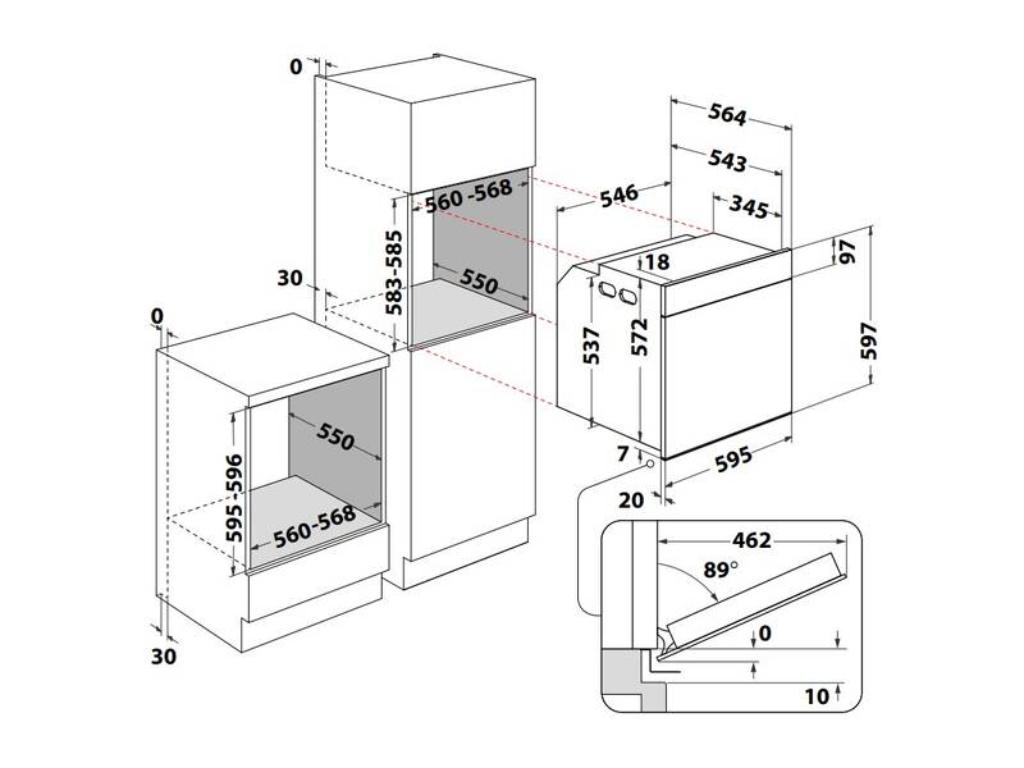 0
560 -568
583-585
550
30
0
550
595-596
560-568
30
564
543
546
345
18
97
537
572
597
7
595
20
462
89°
0
10