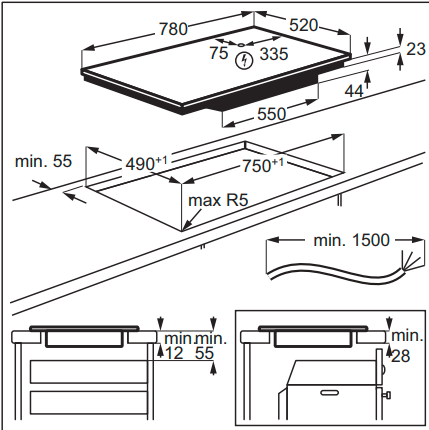 780
520
75
335
23
44
550
min. 55
$490^{+1}$
$750^{+1}$
max R5
min. 1500
min.
12
min.
55
min.
28