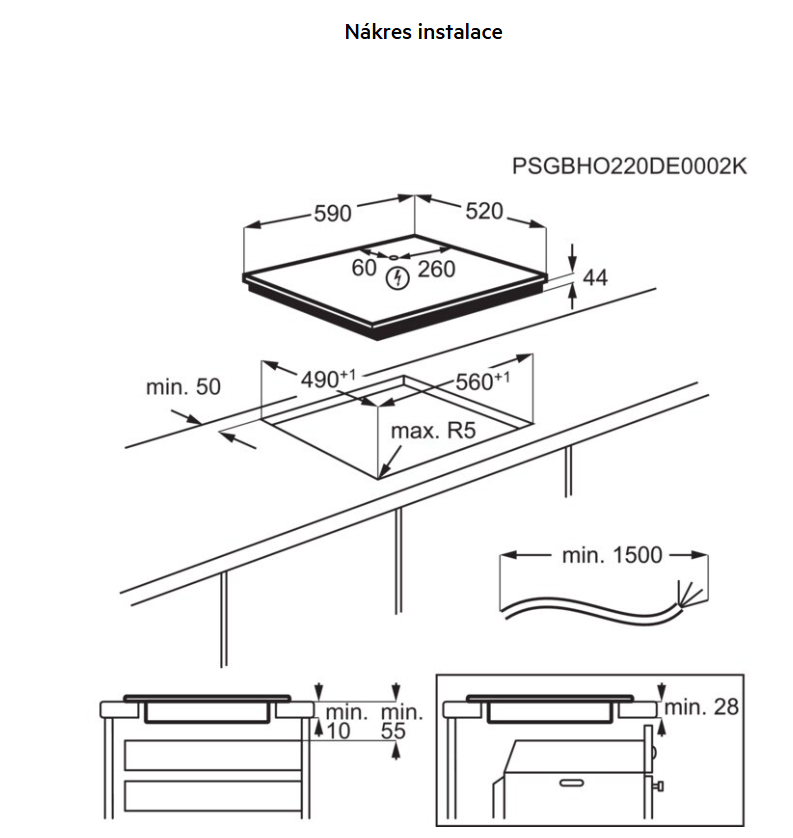 Nákres instalace

PSGBHO220DE0002K

590
520
60
260
44

min. 50
$490^{+1}$
$560^{+1}$
max. R5

min. 1500

min.
10
min.
55

min. 28