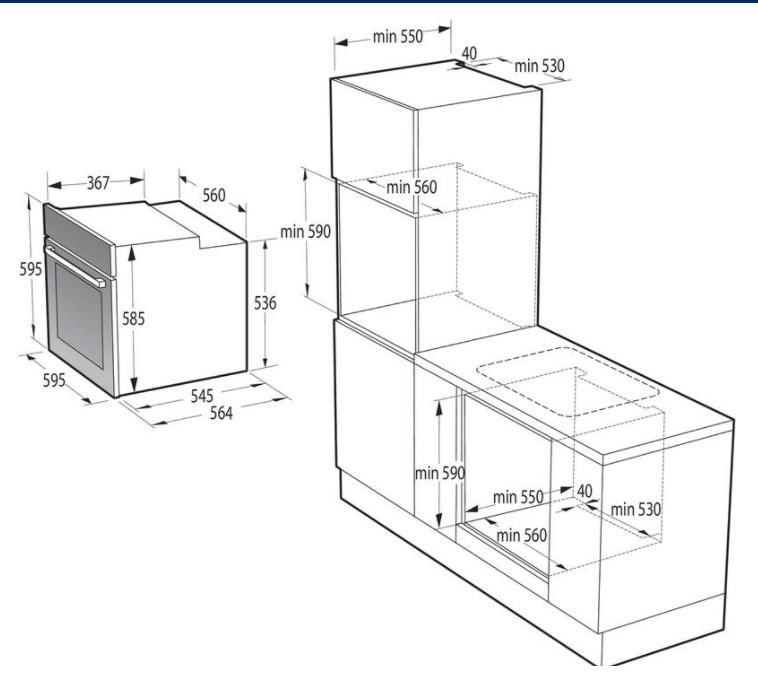 367
560
595
585
536
595
545
564
min 550
40
min 530
min 560
min 590
min 590
min 550
40
min 530
min 560