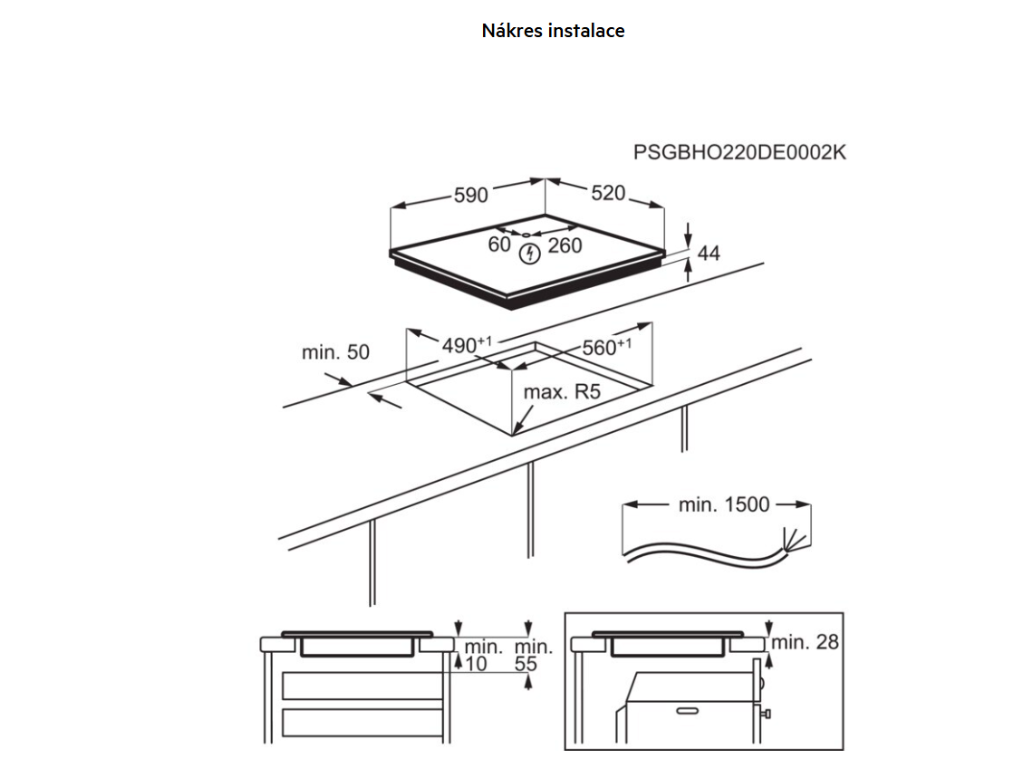 Nákres instalace

PSGBHO220DE0002K

590
520
60
260
44

min. 50
$490^{+1}$
$560^{+1}$
max. R5

min. 1500

min.
10
min.
55

min. 28