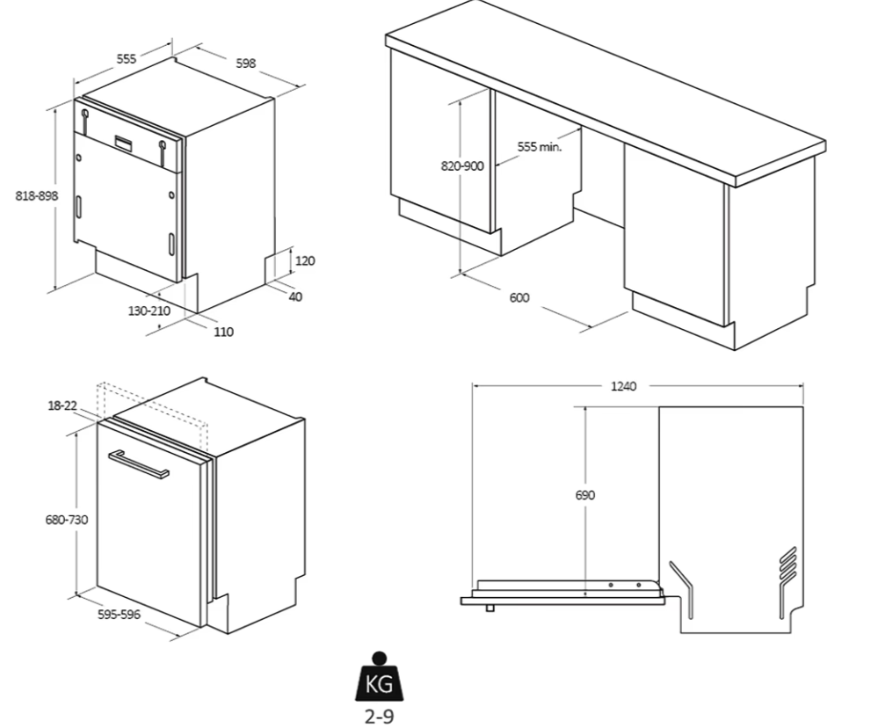 555
598
818-898
120
40
130-210
110
820-900
555 min.
600
18-22
680-730
595-596
1240
690
KG
2-9